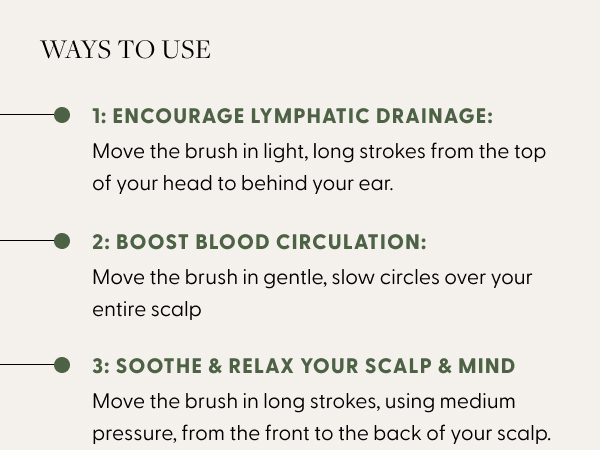 WAYS TO USE

1: ENCOURAGE LYMPHATIC DRAINAGE:

Move the brush in light, long strokes from the top of your head to behind your ear.

2: BOOST BLOOD CIRCULATION:

Move the brush in gentle, slow circles over your entire scalp

3: SOOTHE & RELAX YOUR SCALP & MIND

Move the brush in long strokes, using medium pressure, from the front to the back of your scalp.