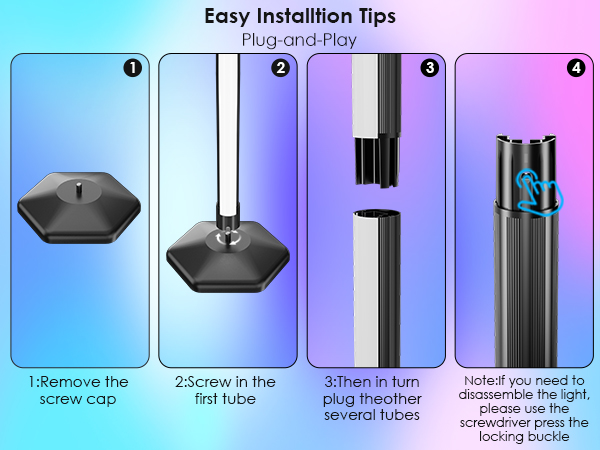 Easy Installtion Tips
Plug-and-Play

1

2

3

4

1:Remove the screw cap

2:Screw in the first tube

3:Then in turn plug theother several tubes

Note:If you need to disassemble the light, please use the screwdriver press the locking buckle