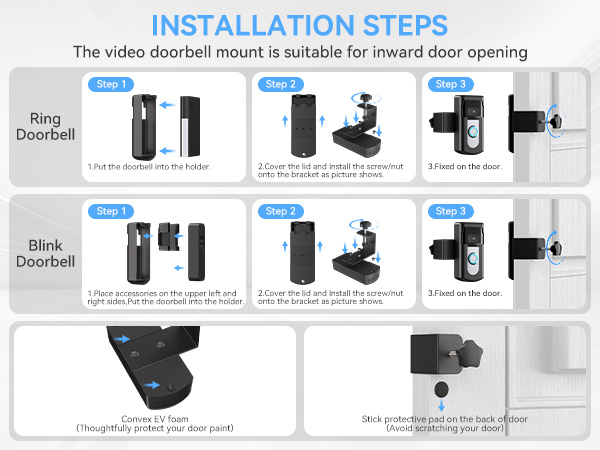 INSTALLATION STEPS
The video doorbell mount is suitable for inward door opening

Ring Doorbell

Step 1
1.Put the doorbell into the holder.

Step 2
2.Cover the lid and Install the screw/nut onto the bracket as picture shows.

Step 3
3.Fixed on the door.

Blink Doorbell

Step 1
1.Place accessories on the upper left and right sides,Put the doorbell into the holder.

Step 2
2.Cover the lid and Install the screw/nut onto the bracket as picture shows.

Step 3
3.Fixed on the door.

Convex EV foam
(Thoughtfully protect your door paint)

Stick protective pad on the back of door
(Avoid scratching your door)