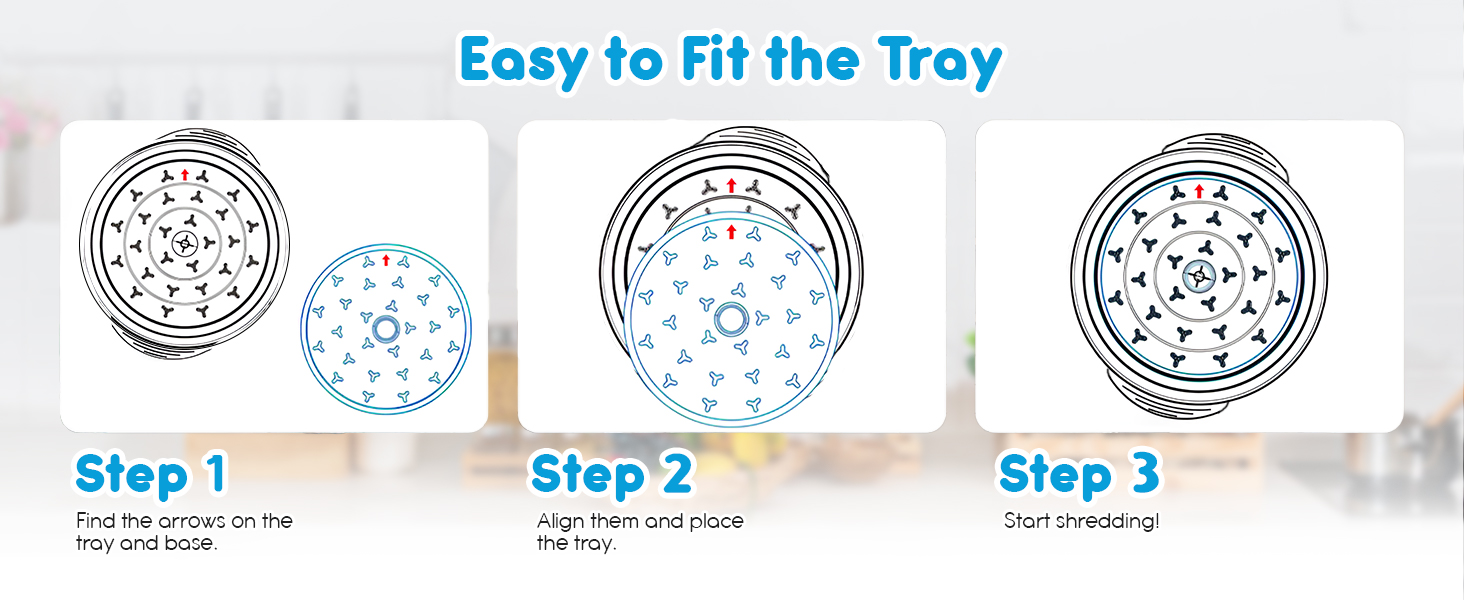 Easy to Fit the Tray

Step 1

Find the arrows on the tray and base.

Step 2

Align them and place the tray.

Step 3

Start shredding!