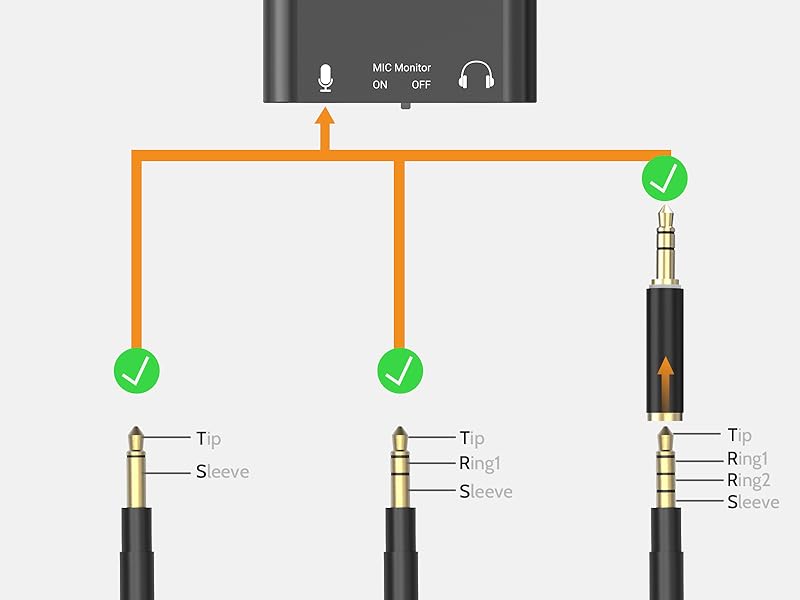 MIC Monitor
ON OFF

Tip
Sleeve

Tip
Ring1
Sleeve

Tip
Ring1
Ring2
Sleeve