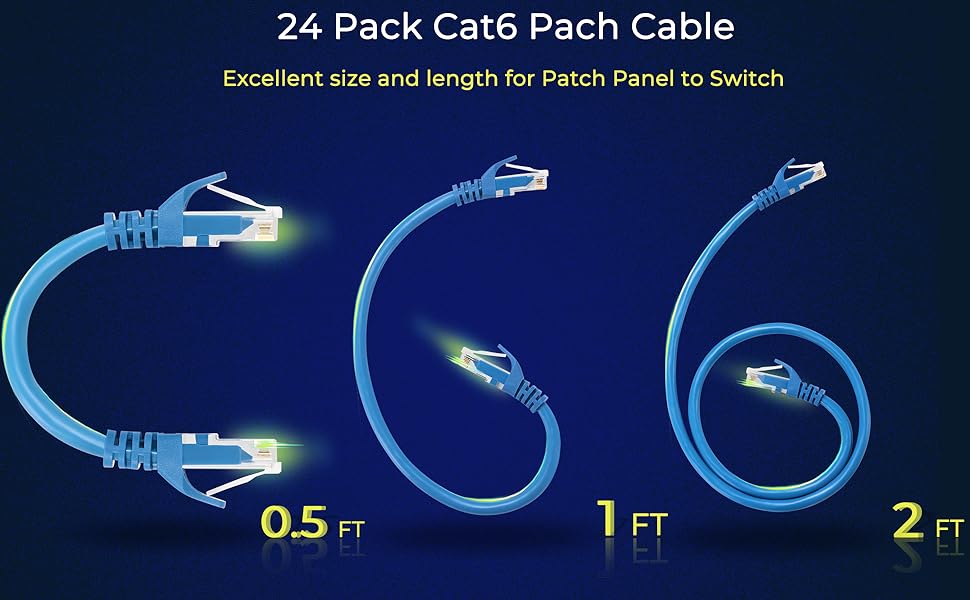 24 Pack Cat6 Pach Cable

Excellent size and length for Patch Panel to Switch

0.5 FT

1 FT

2 FT