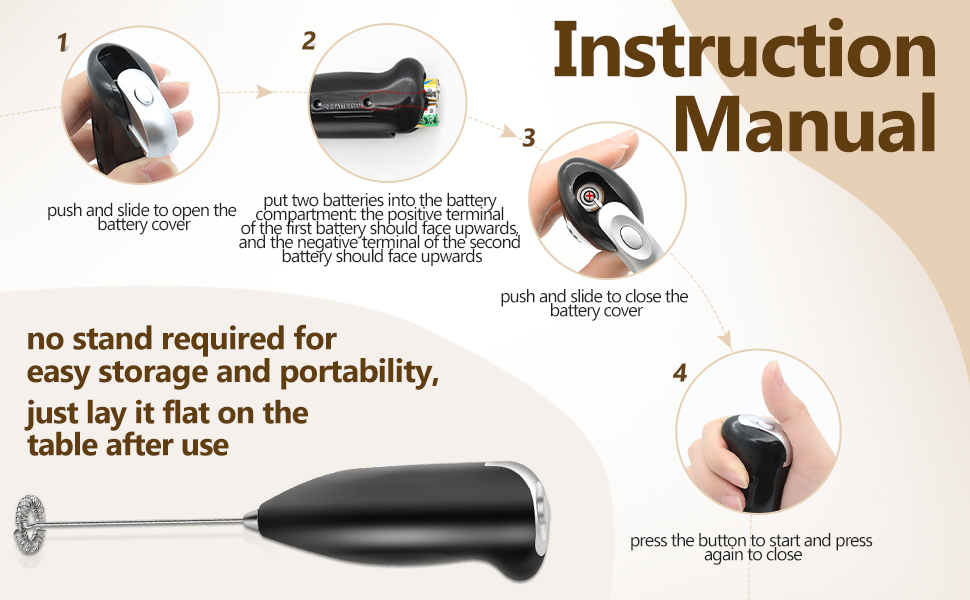 Instruction Manual

1

push and slide to open the battery cover

2

put two batteries into the battery compartment: the positive terminal of the first battery should face upwards, and the negative terminal of the second battery should face upwards

3

push and slide to close the battery cover

4

press the button to start and press again to close

no stand required for easy storage and portability, just lay it flat on the table after use