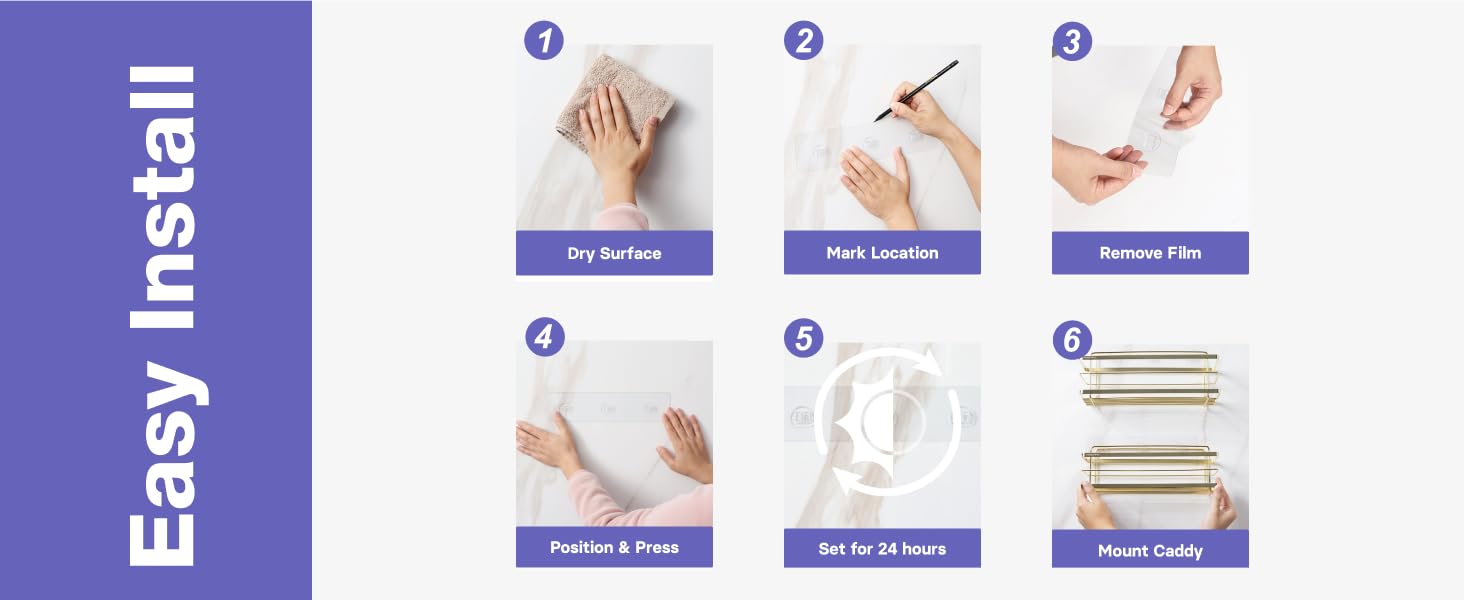 Easy Install

1
Dry Surface

2
Mark Location

3
Remove Film

4
Position & Press

5
Set for 24 hours

6
Mount Caddy