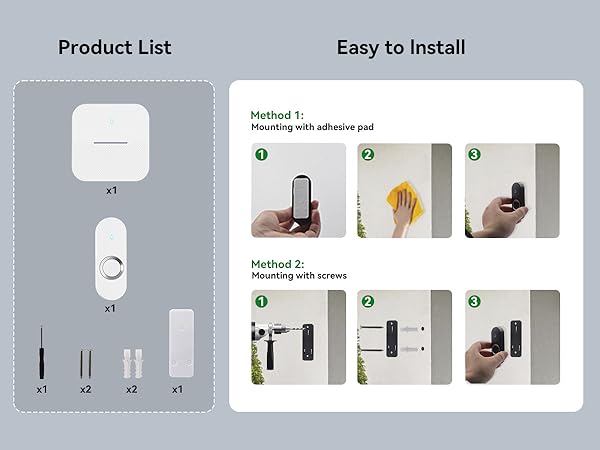 Product List

x1

x1

x1

x2

x2

x1

Easy to Install

Method 1:
Mounting with adhesive pad

1

2

3

Method 2:
Mounting with screws

1

2

3