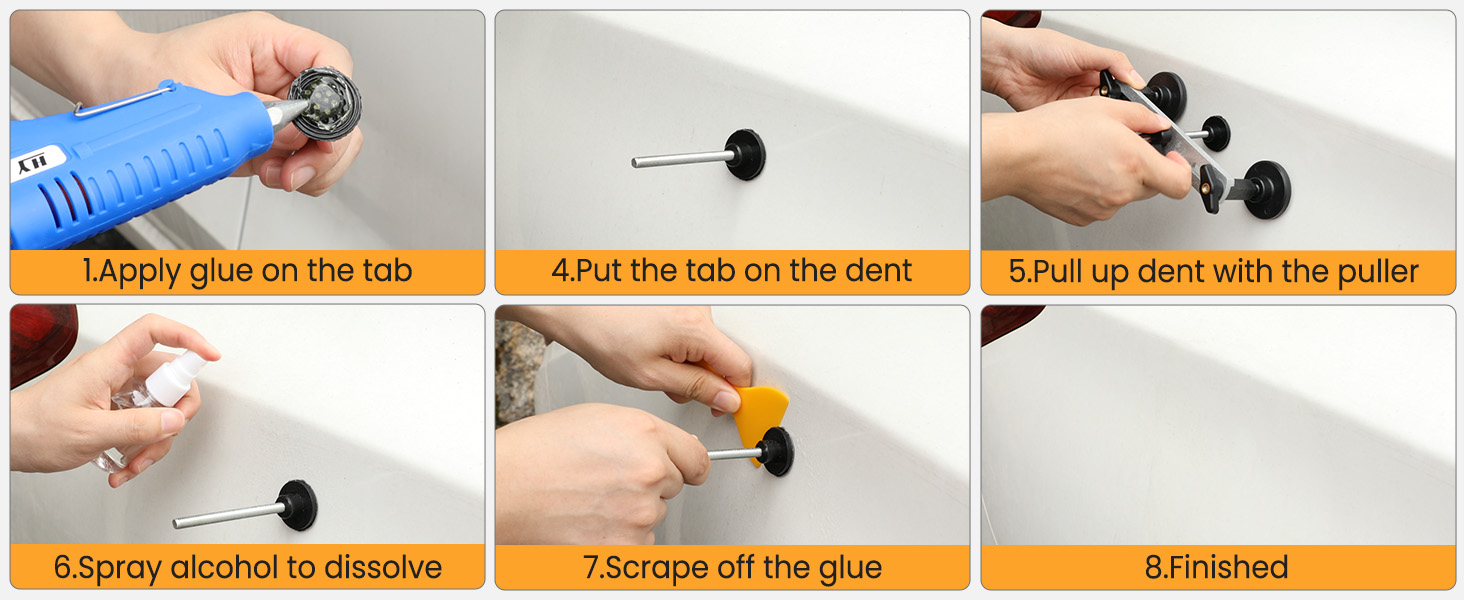 1.Apply glue on the tab

4.Put the tab on the dent

5.Pull up dent with the puller

6.Spray alcohol to dissolve

7.Scrape off the glue

8.Finished