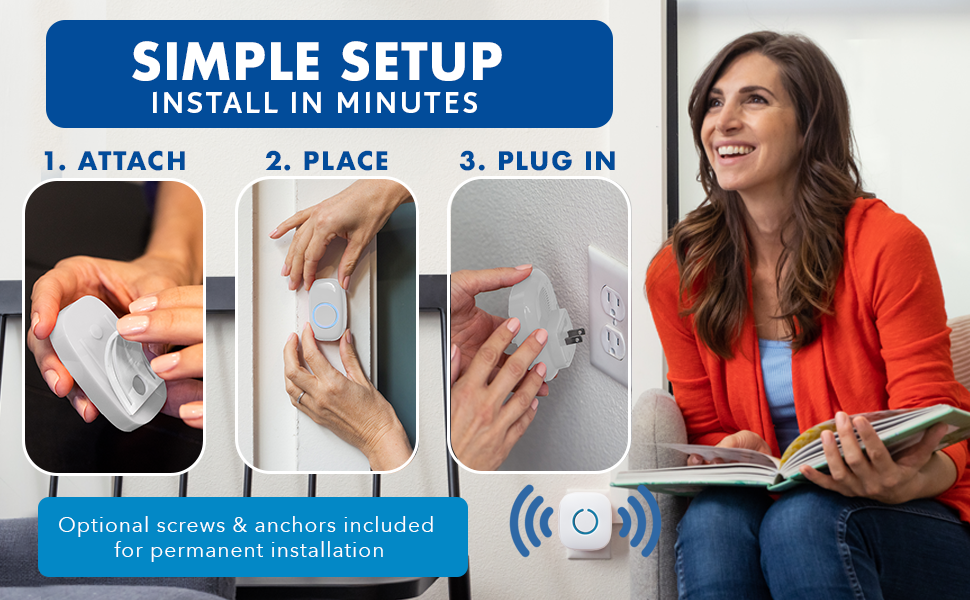 SIMPLE SETUP
INSTALL IN MINUTES

1. ATTACH

2. PLACE

3. PLUG IN

Optional screws & anchors included for permanent installation