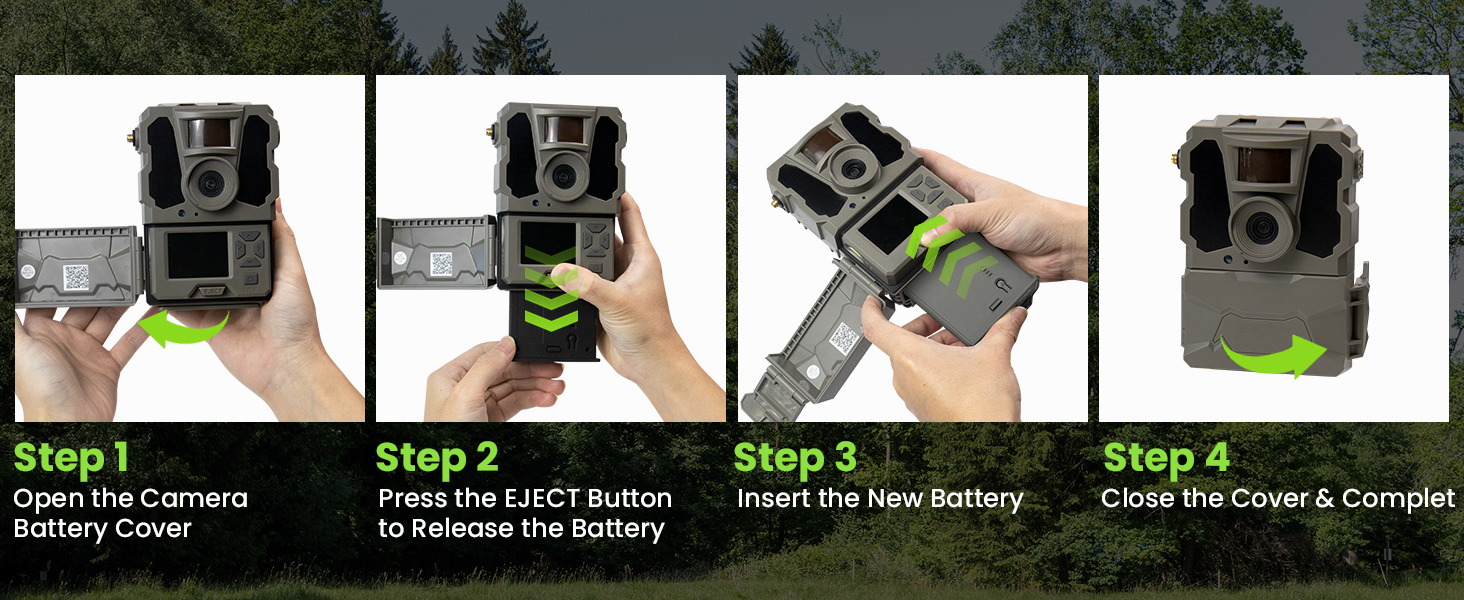 Step 1
Open the Camera Battery Cover

Step 2
Press the EJECT Button to Release the Battery

Step 3
Insert the New Battery

Step 4
Close the Cover & Complet