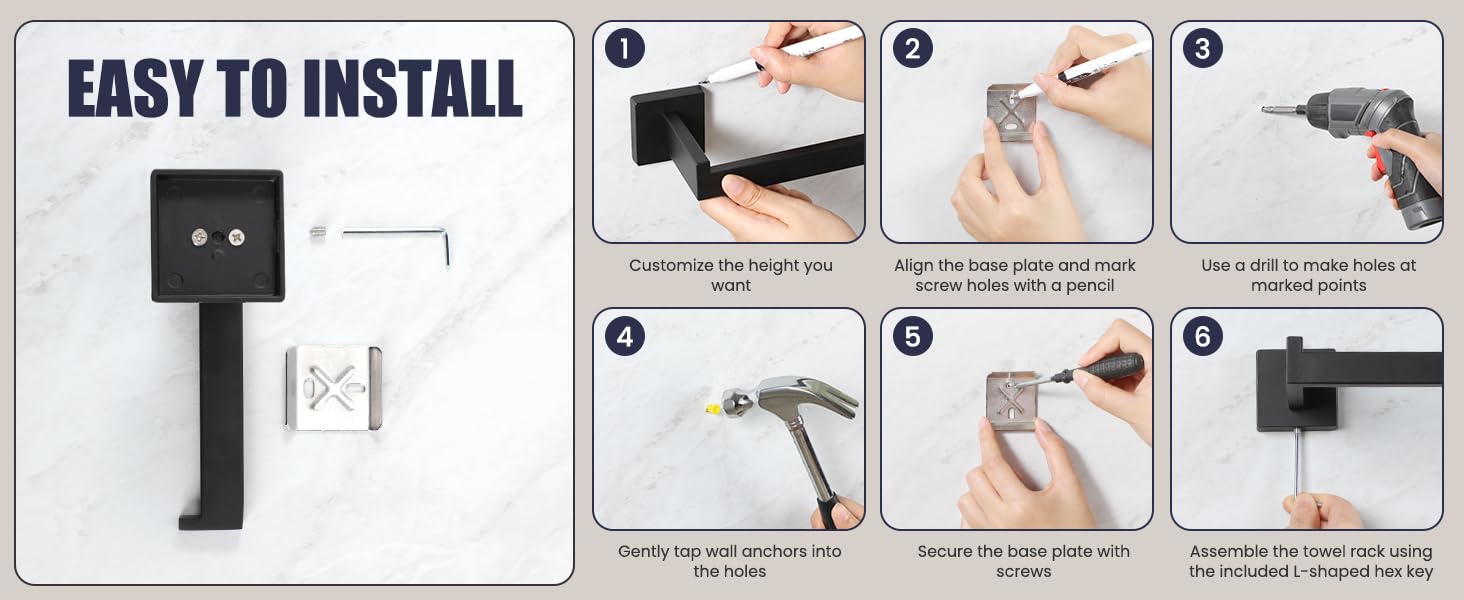 EASY TO INSTALL

1

Customize the height you want

2

Align the base plate and mark screw holes with a pencil

3

Use a drill to make holes at marked points

4

Gently tap wall anchors into the holes

5

Secure the base plate with screws

6

Assemble the towel rack using the included L-shaped hex key