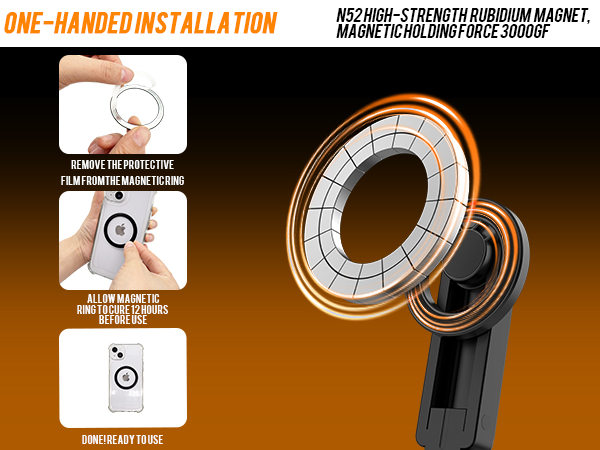 ONE-HANDED INSTALLATION

N52 HIGH-STRENGTH RUBIDIUM MAGNET, MAGNETIC HOLDING FORCE 3000GF

REMOVE THE PROTECTIVE FILM FROM THE MAGNETIC RING

ALLOW MAGNETIC RING TO CURE 12 HOURS BEFORE USE

DONE! READY TO USE