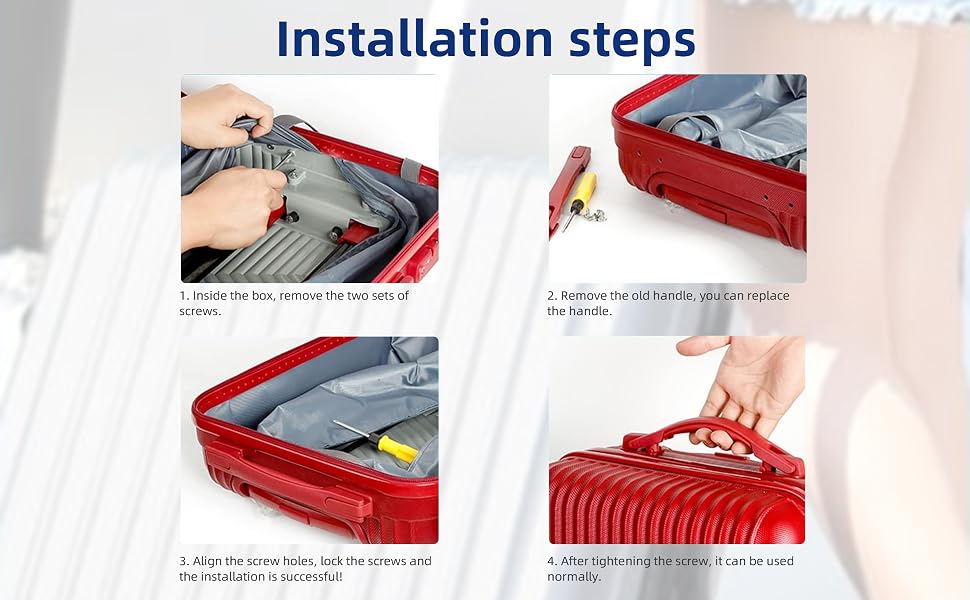 Installation steps

1. Inside the box, remove the two sets of screws.

2. Remove the old handle, you can replace the handle.

3. Align the screw holes, lock the screws and the installation is successful!

4. After tightening the screw, it can be used normally.