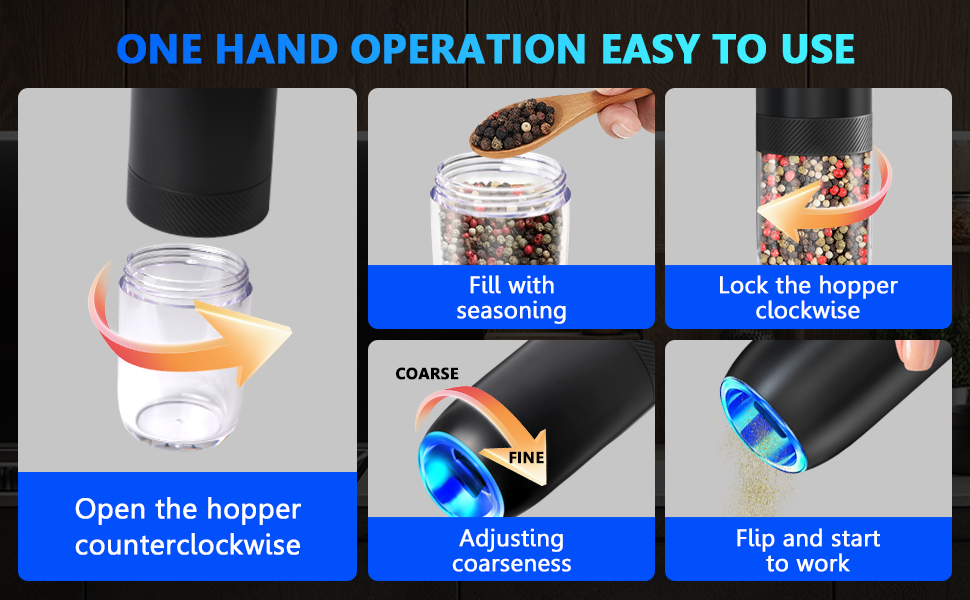 ONE HAND OPERATION EASY TO USE

Open the hopper counterclockwise

Fill with seasoning

Lock the hopper clockwise

COARSE

FINE

Adjusting coarseness

Flip and start to work