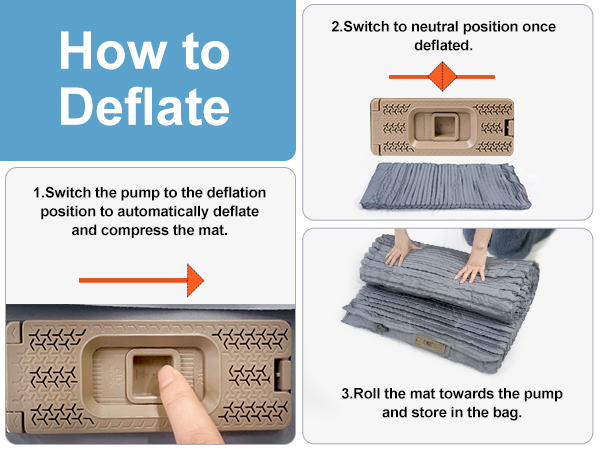 How to Deflate

1.Switch the pump to the deflation position to automatically deflate and compress the mat.

2.Switch to neutral position once deflated.

3.Roll the mat towards the pump and store in the bag.