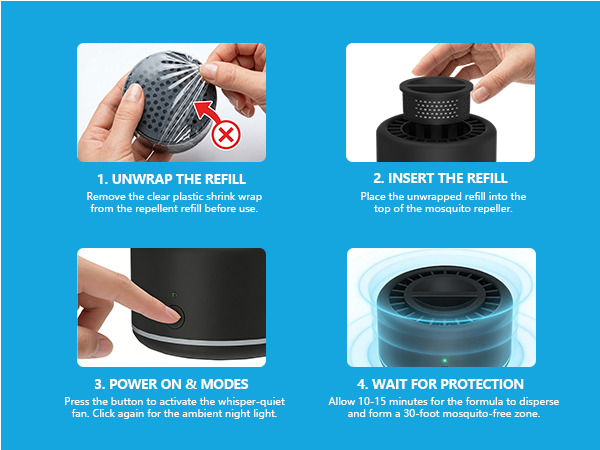 1. UNWRAP THE REFILL
Remove the clear plastic shrink wrap from the repellent refill before use.

2. INSERT THE REFILL
Place the unwrapped refill into the top of the mosquito repeller.

3. POWER ON & MODES
Press the button to activate the whisper-quiet fan. Click again for the ambient night light.

4. WAIT FOR PROTECTION
Allow 10-15 minutes for the formula to disperse and form a 30-foot mosquito-free zone.