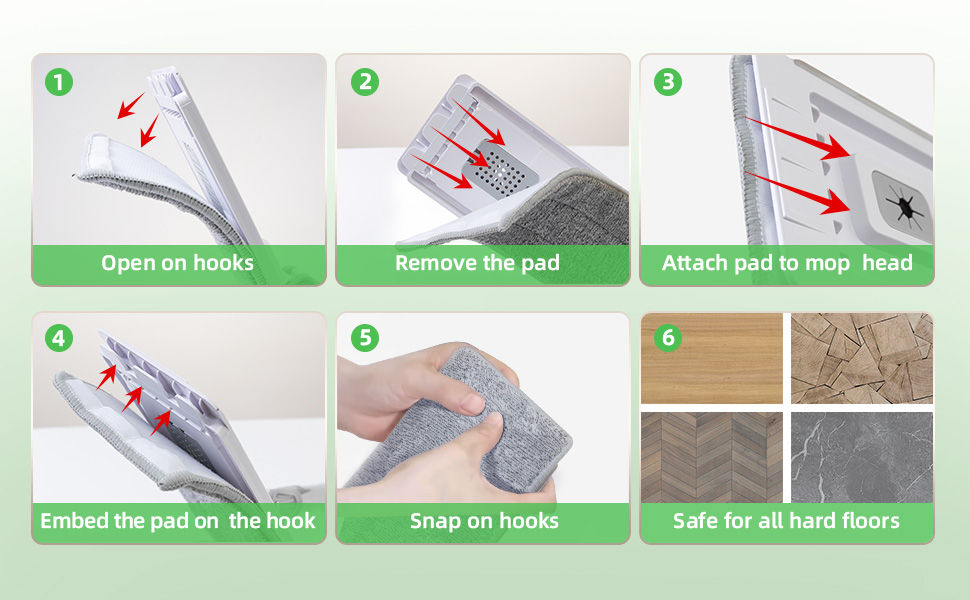 1
Open on hooks

2
Remove the pad

3
Attach pad to mop head

4
Embed the pad on the hook

5
Snap on hooks

6
Safe for all hard floors