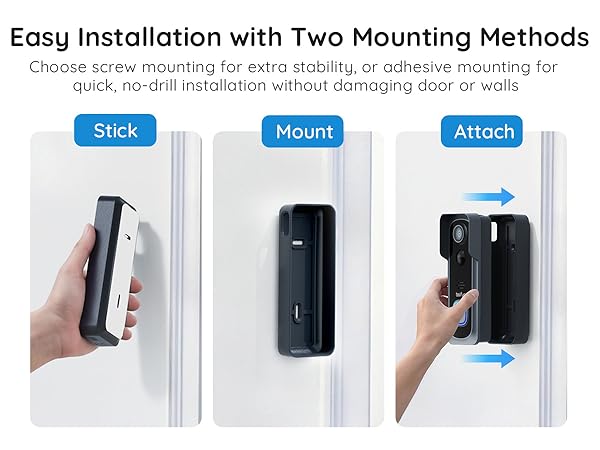 Easy Installation with Two Mounting Methods

Choose screw mounting for extra stability, or adhesive mounting for quick, no-drill installation without damaging door or walls

Stick

Mount

Attach