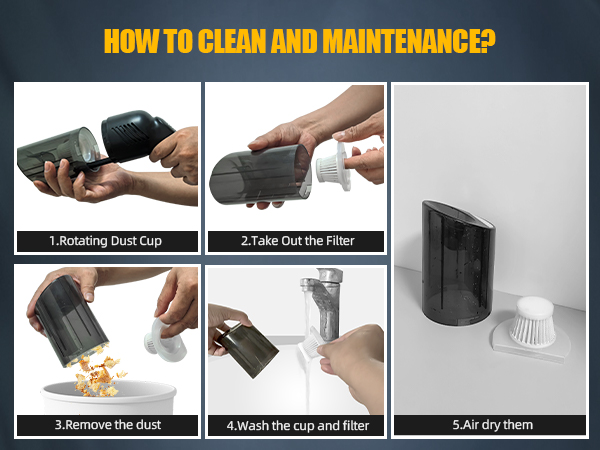 HOW TO CLEAN AND MAINTENANCE?

1.Rotating Dust Cup

2.Take Out the Filter

3.Remove the dust

4.Wash the cup and filter

5.Air dry them