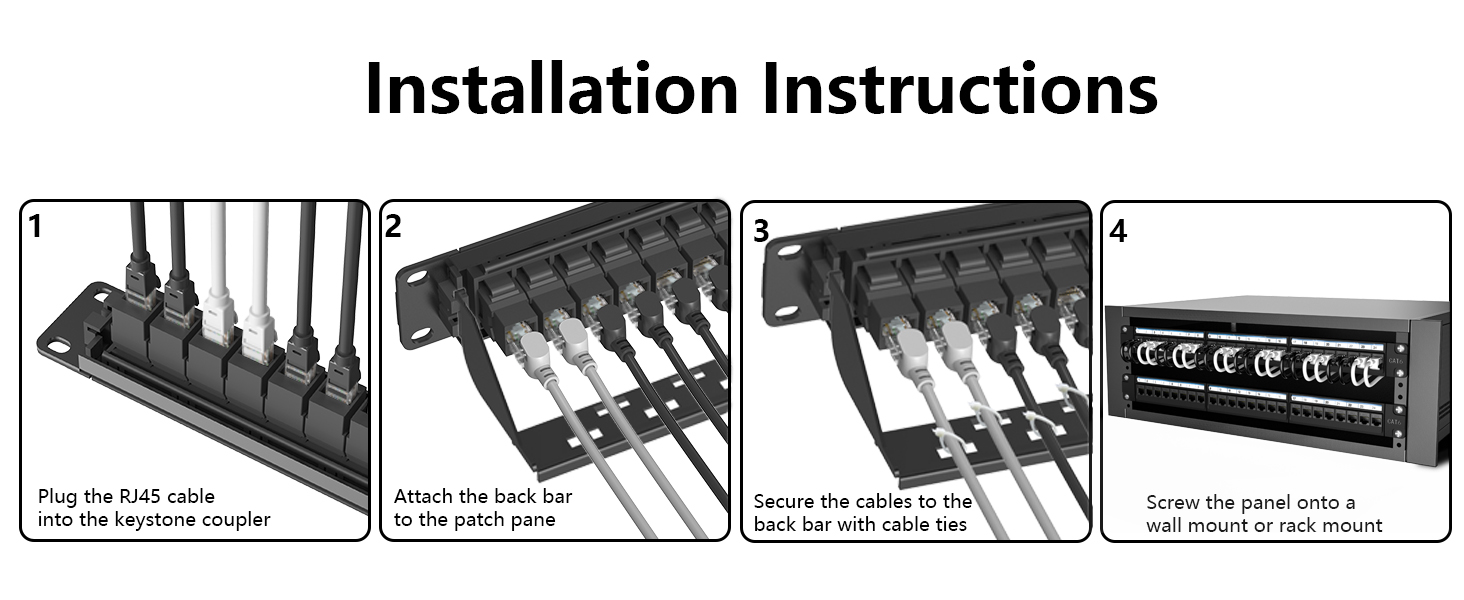 Installation Instructions

1

Plug the RJ45 cable into the keystone coupler

2

Attach the back bar to the patch pane

3

Secure the cables to the back bar with cable ties

4

Screw the panel onto a wall mount or rack mount