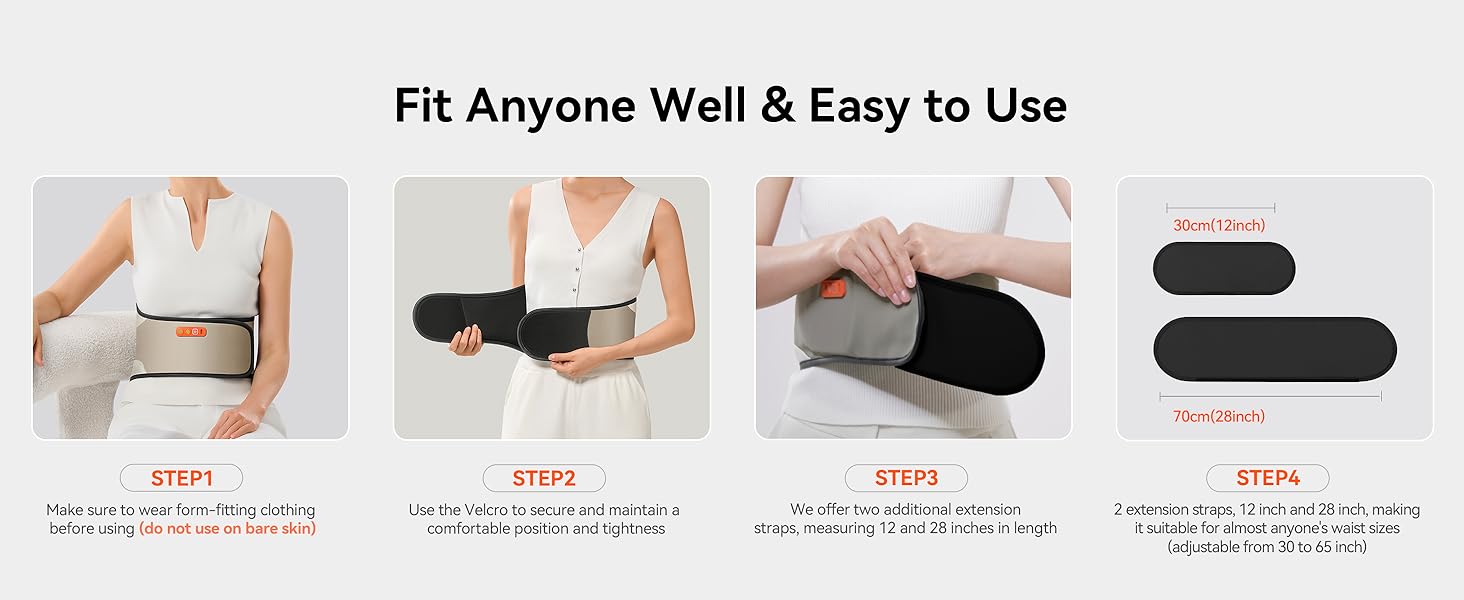 Fit Anyone Well & Easy to Use

STEP1

Make sure to wear form-fitting clothing before using (do not use on bare skin)

STEP2

Use the Velcro to secure and maintain a comfortable position and tightness

STEP3

We offer two additional extension straps, measuring 12 and 28 inches in length

30cm(12inch)

70cm(28inch)

STEP4

2 extension straps, 12 inch and 28 inch, making it suitable for almost anyone's waist sizes (adjustable from 30 to 65 inch)