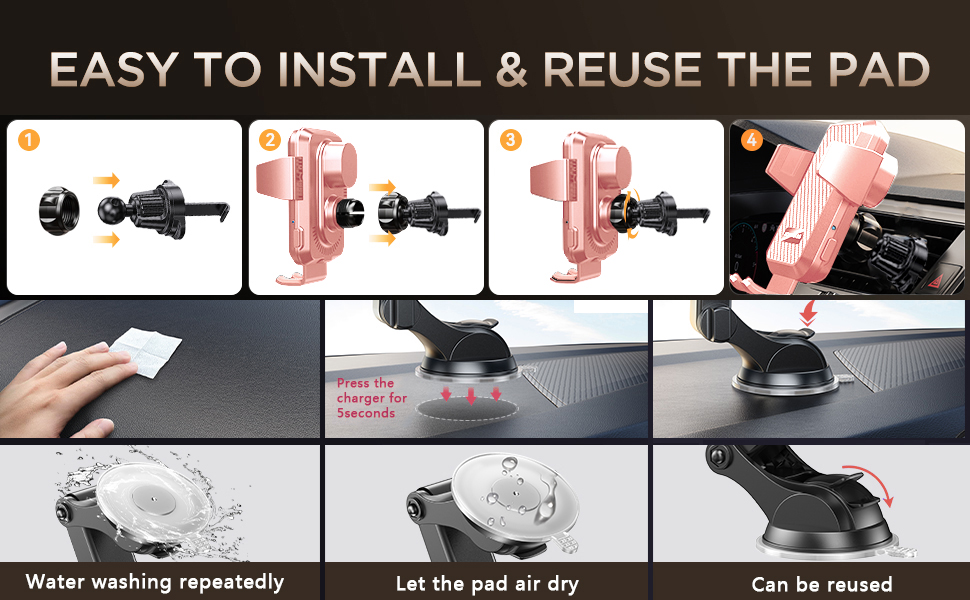 EASY TO INSTALL & REUSE THE PAD

1

2

3

4

Press the charger for 5seconds

Water washing repeatedly

Let the pad air dry

Can be reused