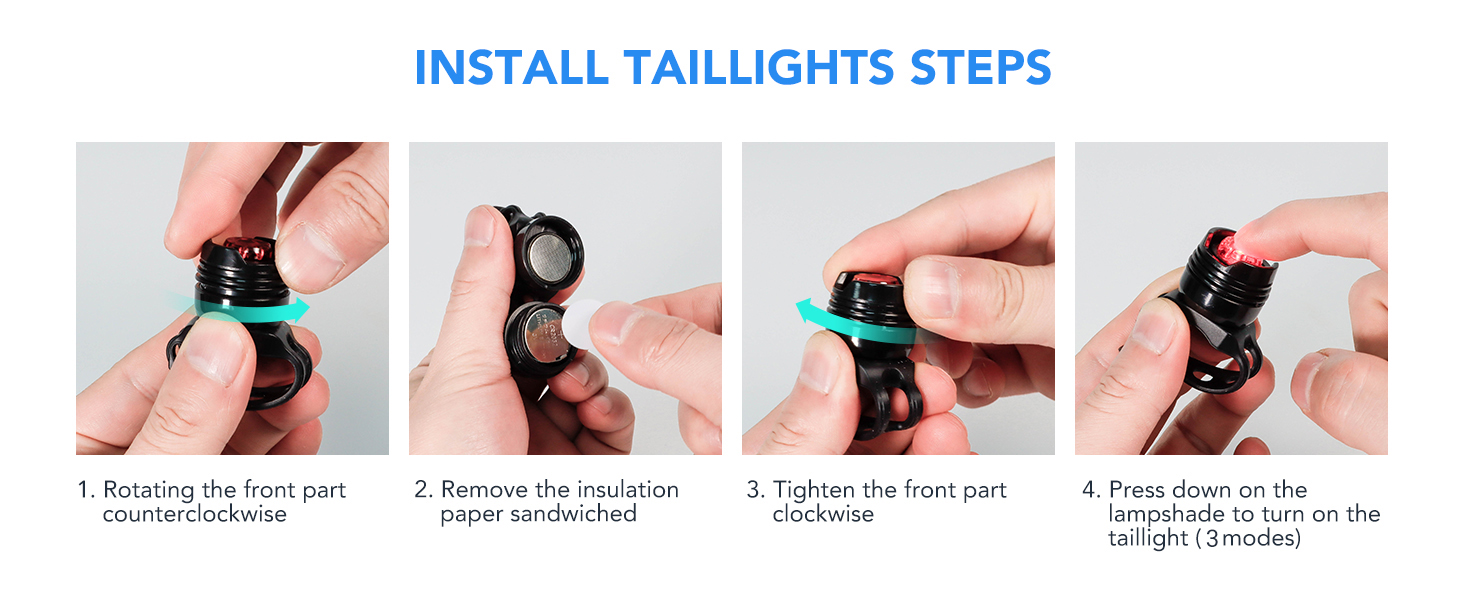 INSTALL TAILLIGHTS STEPS

1. Rotating the front part counterclockwise

2. Remove the insulation paper sandwiched

3. Tighten the front part clockwise

4. Press down on the lampshade to turn on the taillight (3 modes)