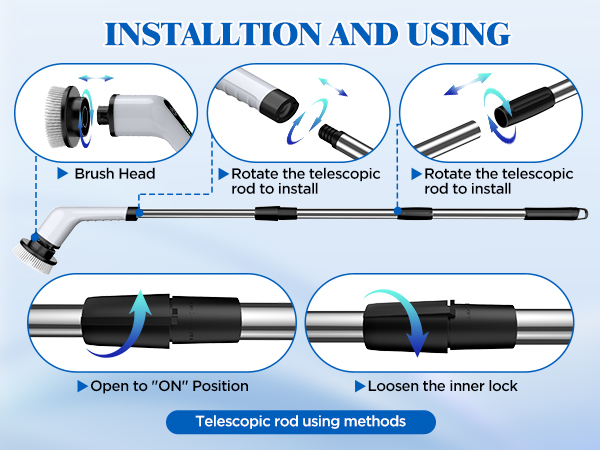 INSTALLTION AND USING

▶ Brush Head

▶ Rotate the telescopic rod to install

▶ Rotate the telescopic rod to install

▶ Open to "ON" Position

▶ Loosen the inner lock

Telescopic rod using methods