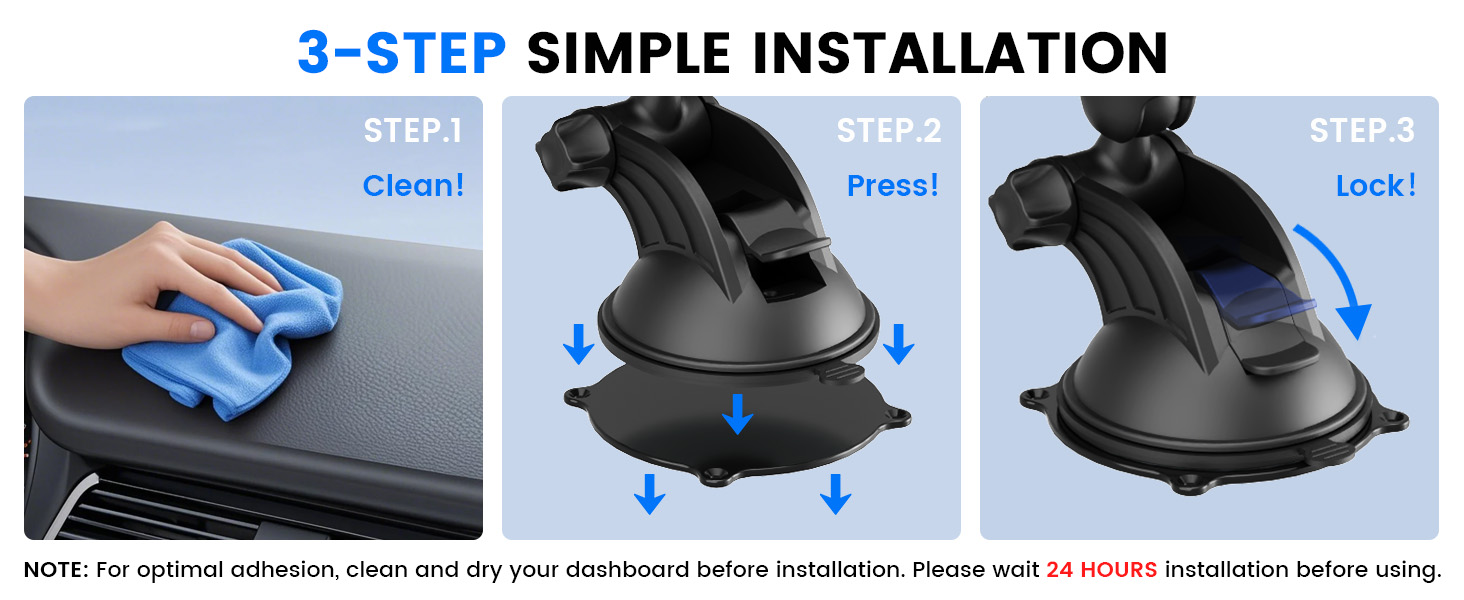 3-STEP SIMPLE INSTALLATION

STEP.1
Clean!

STEP.2
Press!

STEP.3
Lock!

NOTE: For optimal adhesion, clean and dry your dashboard before installation. Please wait 24 HOURS installation before using.