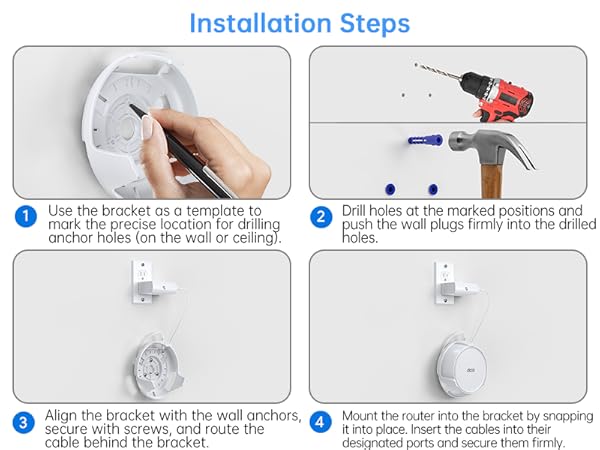 Installation Steps

1 Use the bracket as a template to mark the precise location for drilling anchor holes (on the wall or ceiling).

2 Drill holes at the marked positions and push the wall plugs firmly into the drilled holes.

3 Align the bracket with the wall anchors, secure with screws, and route the cable behind the bracket.

deco

4 Mount the router into the bracket by snapping it into place. Insert the cables into their designated ports and secure them firmly.