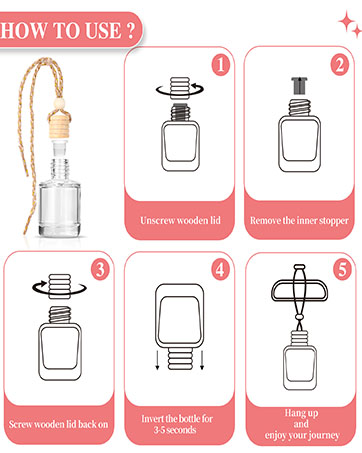 HOW TO USE ?

1

Unscrew wooden lid

2

Remove the inner stopper

3

Screw wooden lid back on

4

Invert the bottle for 3-5 seconds

5

Hang up and enjoy your journey