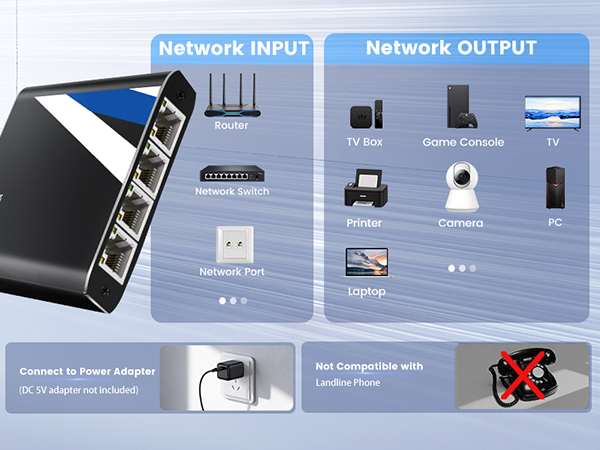 Network INPUT

Router

Network Switch

Network Port

Network OUTPUT

TV Box

Game Console

TV

Printer

Camera

PC

Laptop

Connect to Power Adapter
(DC 5V adapter not included)

Not Compatible with
Landline Phone