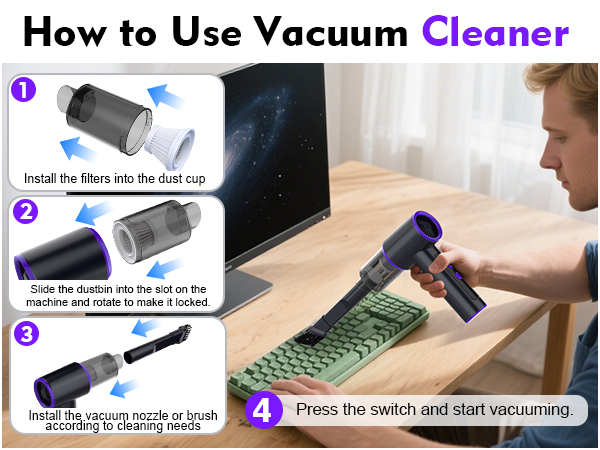 How to Use Vacuum Cleaner

1
Install the filters into the dust cup

2
Slide the dustbin into the slot on the machine and rotate to make it locked.

3
Install the vacuum nozzle or brush according to cleaning needs

4
Press the switch and start vacuuming.