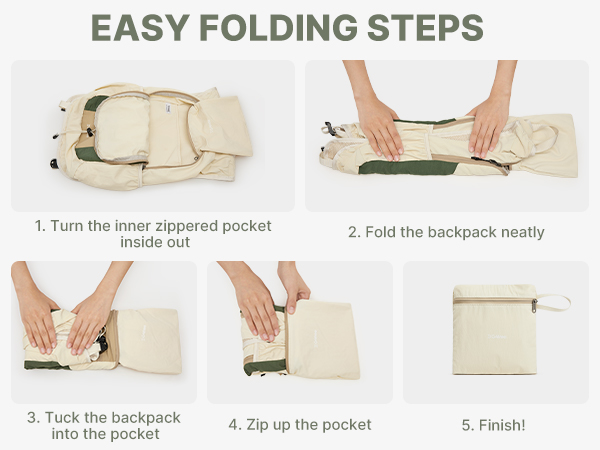 EASY FOLDING STEPS

1. Turn the inner zippered pocket inside out

2. Fold the backpack neatly

3. Tuck the backpack into the pocket

4. Zip up the pocket

5. Finish!