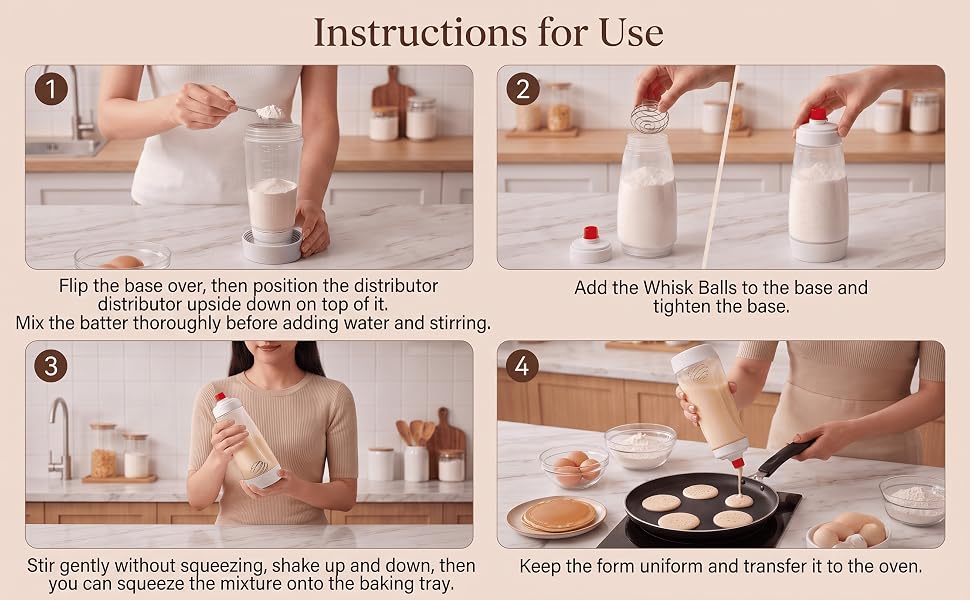 Instructions for Use

1

Flip the base over, then position the distributor distributor upside down on top of it.
Mix the batter thoroughly before adding water and stirring.

2

Add the Whisk Balls to the base and tighten the base.

3

Stir gently without squeezing, shake up and down, then you can squeeze the mixture onto the baking tray.

4

Keep the form uniform and transfer it to the oven.