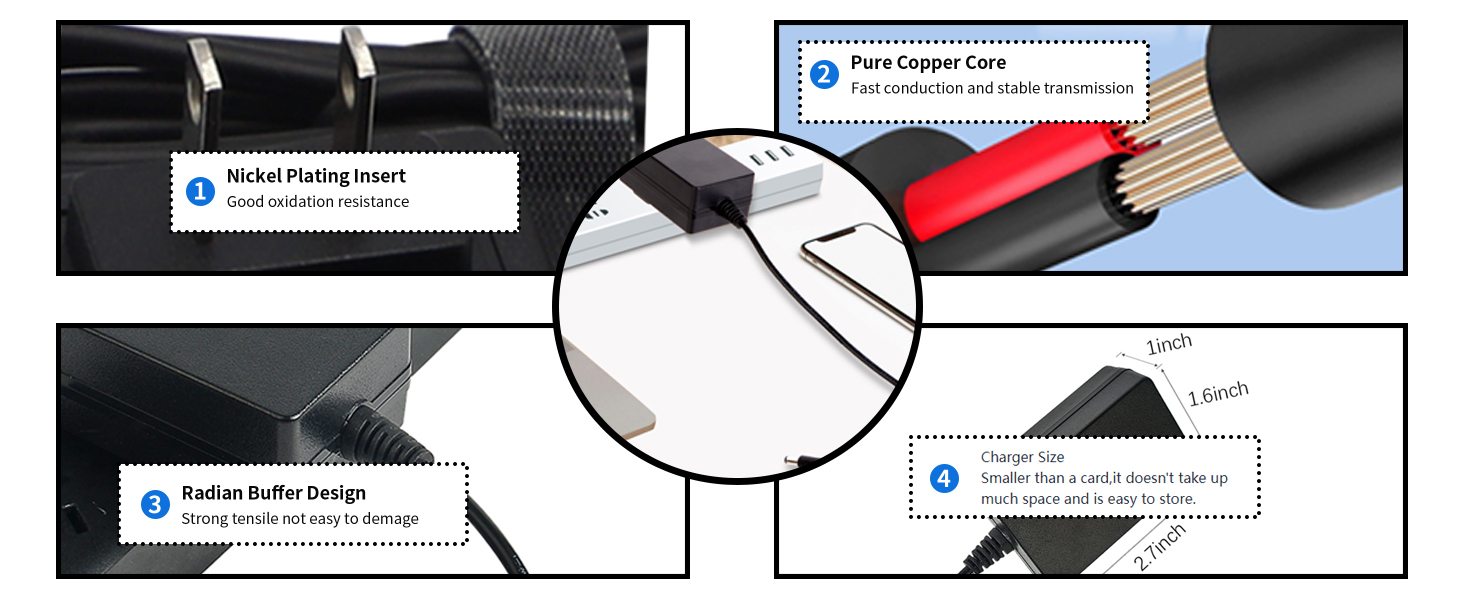 1 Nickel Plating Insert
Good oxidation resistance

2 Pure Copper Core
Fast conduction and stable transmission

3 Radian Buffer Design
Strong tensile not easy to demage

1inch
1.6inch

4 Charger Size
Smaller than a card,it doesn't take up much space and is easy to store.

2.7inch