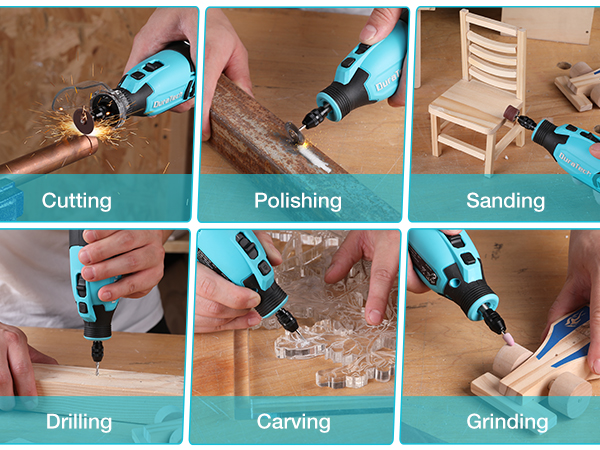 DuraTech
Cutting

DuraTech
Polishing

DuraTech
Sanding

Drilling

Carving

Grinding