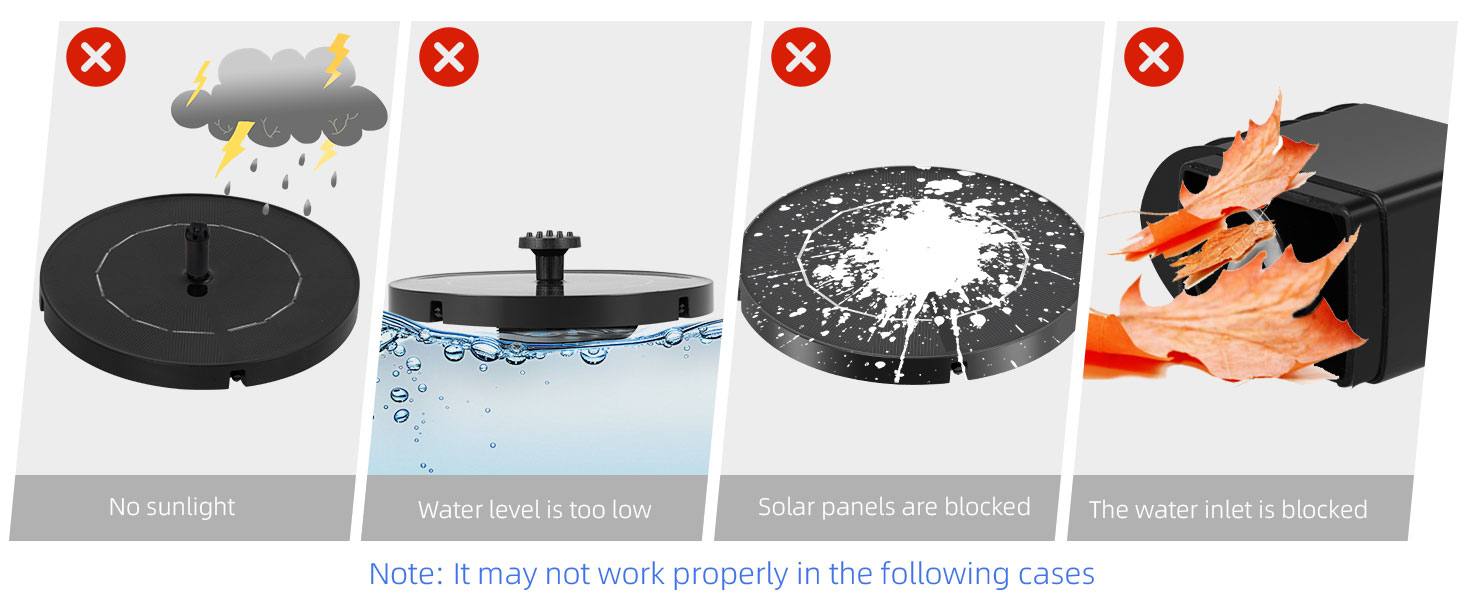 No sunlight

Water level is too low

Solar panels are blocked

The water inlet is blocked

Note: It may not work properly in the following cases