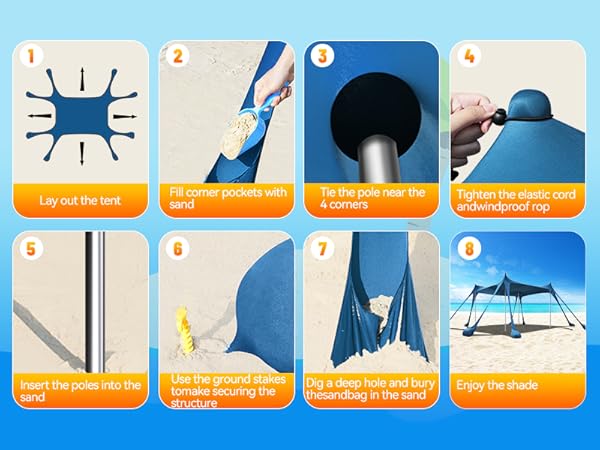 1
Lay out the tent

2
Fill corner pockets with sand

3
Tie the pole near the 4 corners

4
Tighten the elastic cord andwindproof rop

5
Insert the poles into the sand

6
Use the ground stakes tomake securing the structure

7
Dig a deep hole and bury thesandbag in the sand

8
Enjoy the shade