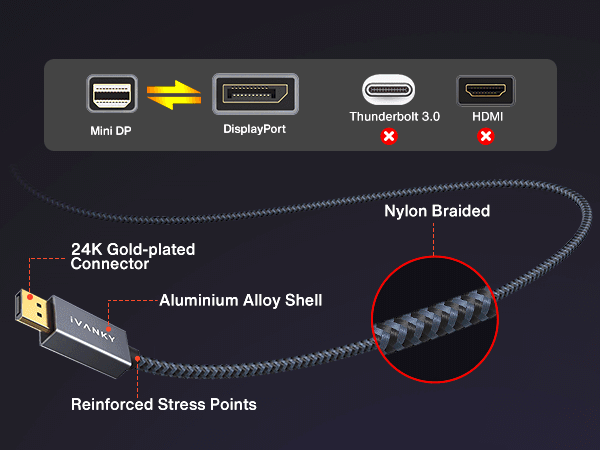 Mini DP

DisplayPort

Thunderbolt 3.0

HDMI

Nylon Braided

24K Gold-plated Connector

Aluminium Alloy Shell

iVANKY

Reinforced Stress Points