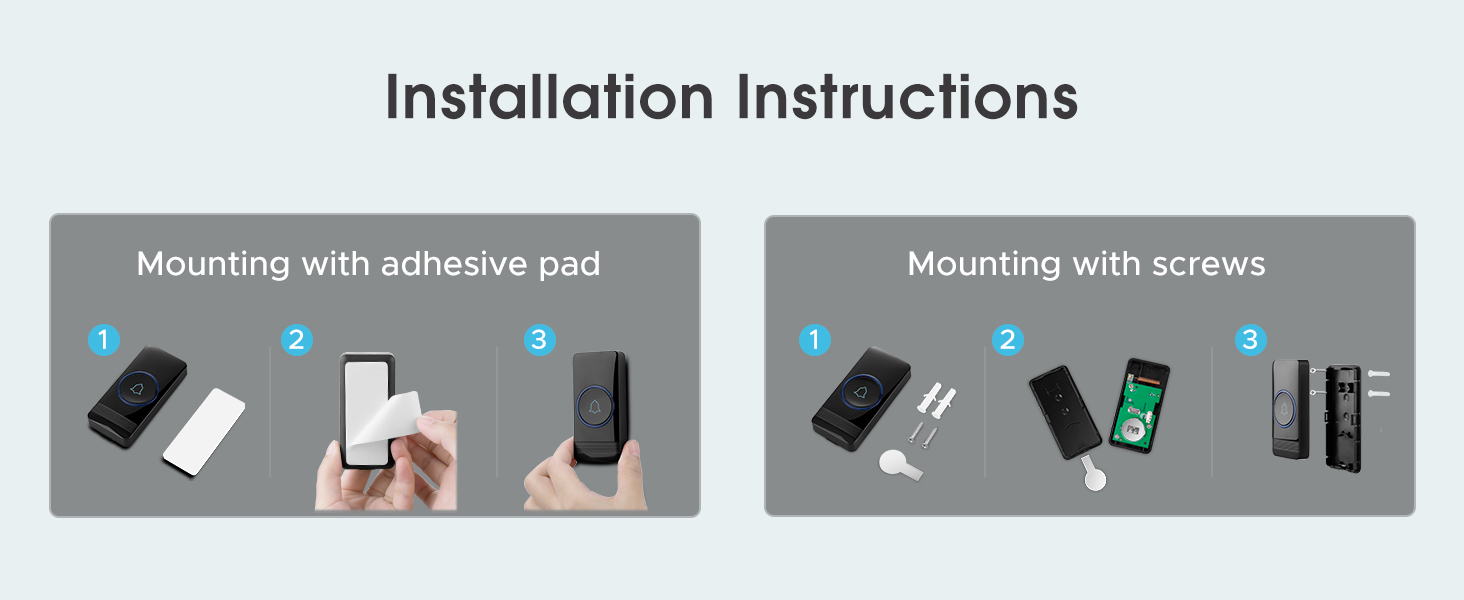 Installation Instructions

Mounting with adhesive pad

1

2

3

Mounting with screws

1

2

3