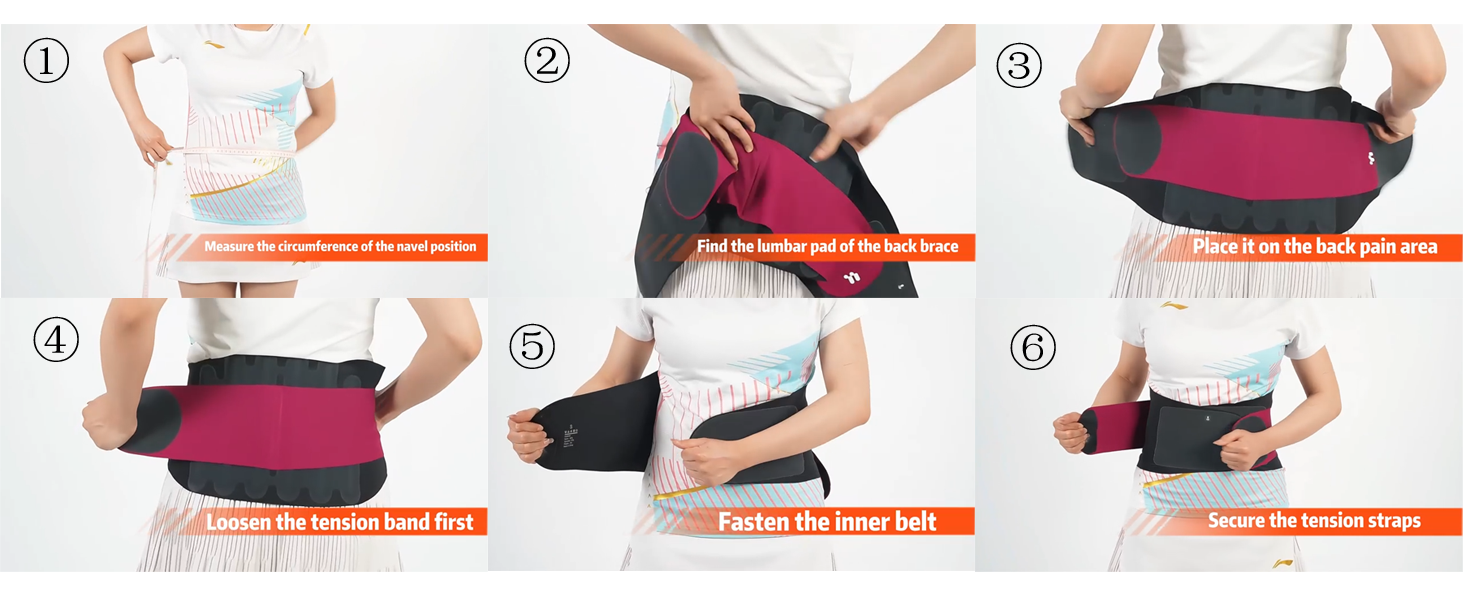 ①
Measure the circumference of the navel position

②
Find the lumbar pad of the back brace

③
Place it on the back pain area

④
Loosen the tension band first

⑤
Fasten the inner belt

⑥
Secure the tension straps