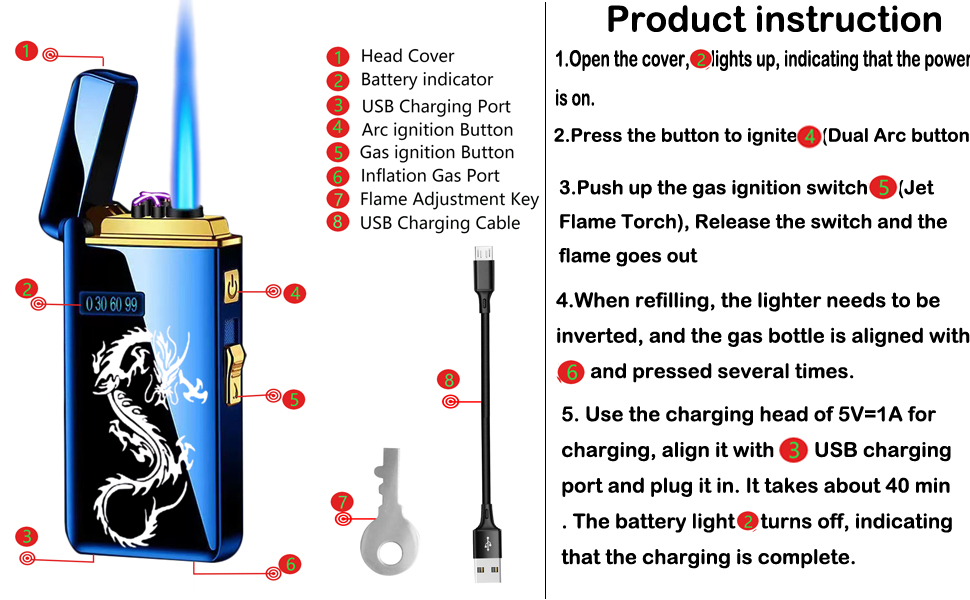 1

2

0 30 60 99

4

5

3

6

1 Head Cover
2 Battery indicator
3 USB Charging Port
4 Arc ignition Button
5 Gas ignition Button
6 Inflation Gas Port
7 Flame Adjustment Key
8 USB Charging Cable

8

7

Product instruction

1.Open the cover, 2 lights up, indicating that the power is on.

2.Press the button to ignite 4 (Dual Arc button

3.Push up the gas ignition switch 5 (Jet Flame Torch), Release the switch and the flame goes out

4.When refilling, the lighter needs to be inverted, and the gas bottle is aligned with 6 and pressed several times.

5. Use the charging head of 5V=1A for charging, align it with 3 USB charging port and plug it in. It takes about 40 min . The battery light 2 turns off, indicating that the charging is complete.