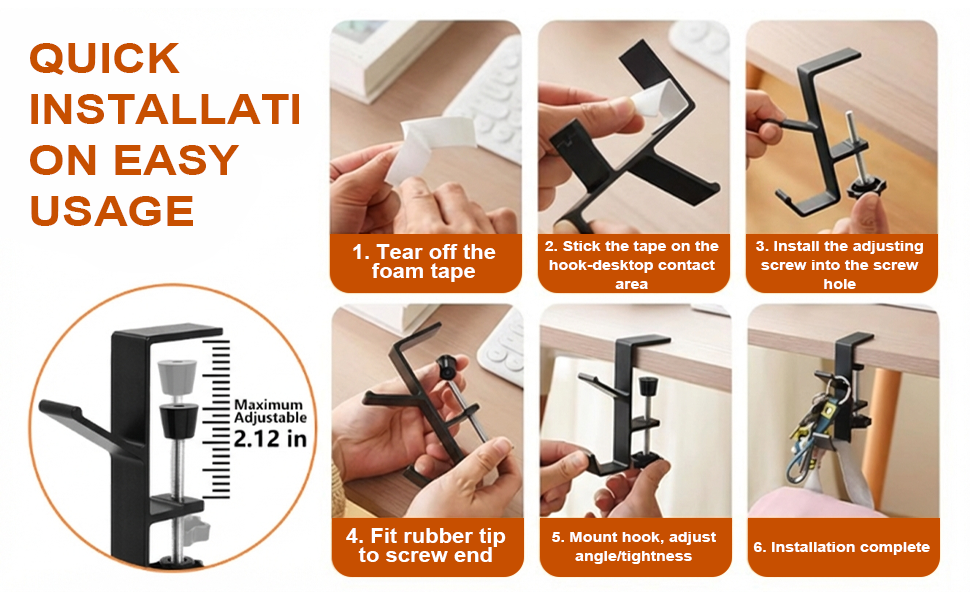 QUICK INSTALLATI ON EASY USAGE

Maximum Adjustable 2.12 in

1. Tear off the foam tape

2. Stick the tape on the hook-desktop contact area

3. Install the adjusting screw into the screw hole

4. Fit rubber tip to screw end

5. Mount hook, adjust angle/tightness

6. Installation complete