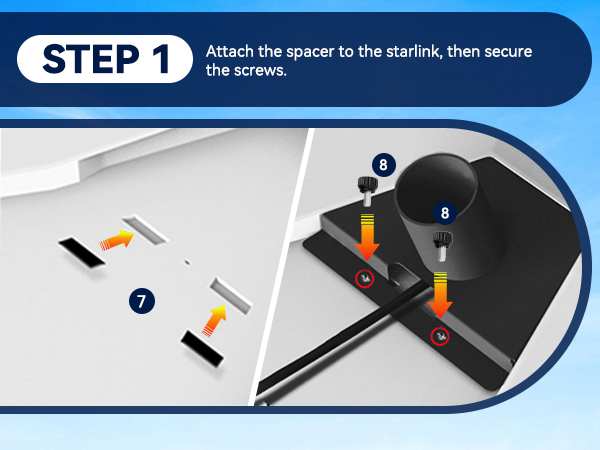 STEP 1

Attach the spacer to the starlink, then secure the screws.

7

8

8