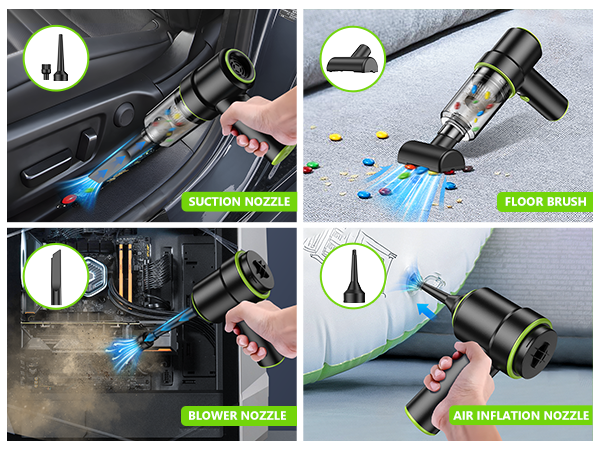 SUCTION NOZZLE

FLOOR BRUSH

BLOWER NOZZLE

AIR INFLATION NOZZLE