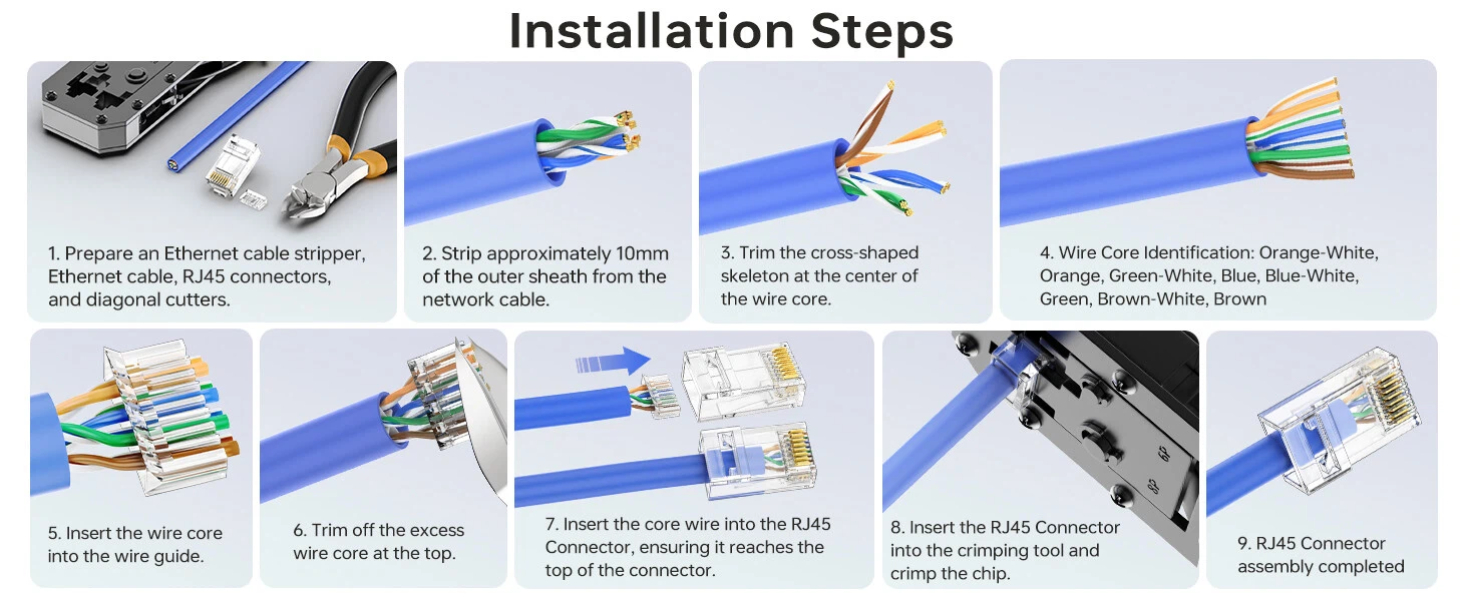 Installation Steps

1. Prepare an Ethernet cable stripper, Ethernet cable, RJ45 connectors, and diagonal cutters.

2. Strip approximately 10mm of the outer sheath from the network cable.

3. Trim the cross-shaped skeleton at the center of the wire core.

4. Wire Core Identification: Orange-White, Orange, Green-White, Blue, Blue-White, Green, Brown-White, Brown

5. Insert the wire core into the wire guide.

6. Trim off the excess wire core at the top.

7. Insert the core wire into the RJ45 Connector, ensuring it reaches the top of the connector.

8. Insert the RJ45 Connector into the crimping tool and crimp the chip.

9. RJ45 Connector assembly completed