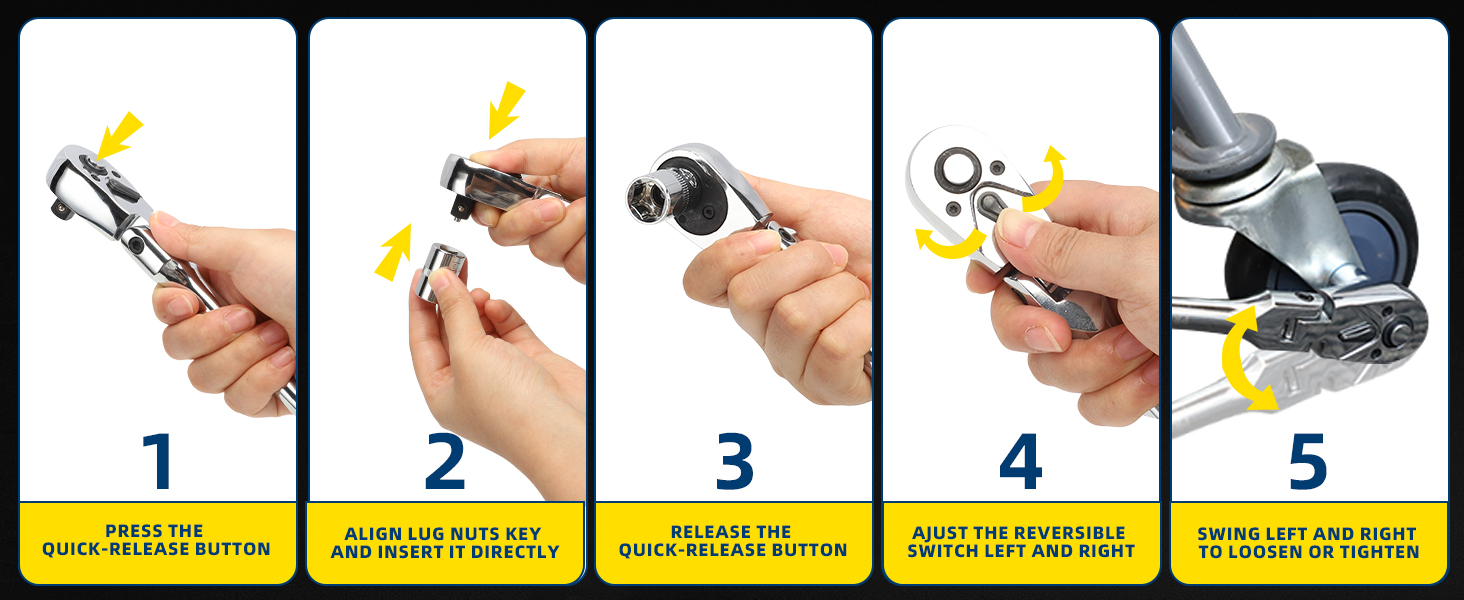 1

PRESS THE QUICK-RELEASE BUTTON

2

ALIGN LUG NUTS KEY AND INSERT IT DIRECTLY

3

RELEASE THE QUICK-RELEASE BUTTON

4

AJUST THE REVERSIBLE SWITCH LEFT AND RIGHT

5

SWING LEFT AND RIGHT TO LOOSEN OR TIGHTEN