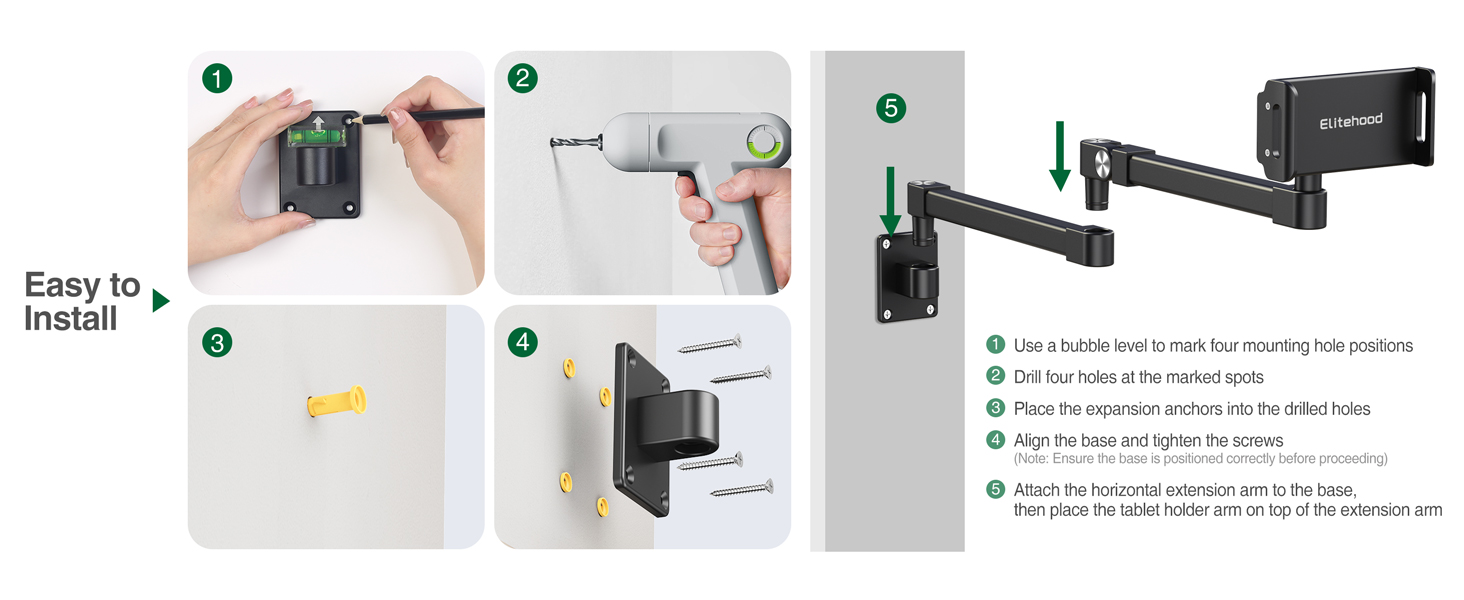 Easy to Install

1

2

3

4

5

Elitehood

1 Use a bubble level to mark four mounting hole positions

2 Drill four holes at the marked spots

3 Place the expansion anchors into the drilled holes

4 Align the base and tighten the screws
(Note: Ensure the base is positioned correctly before proceeding)

5 Attach the horizontal extension arm to the base, then place the tablet holder arm on top of the extension arm