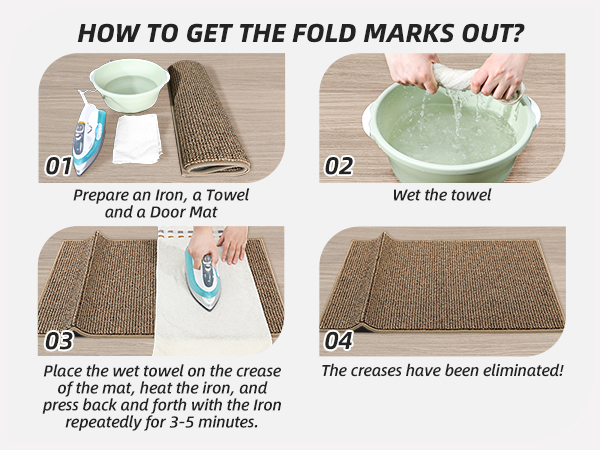 HOW TO GET THE FOLD MARKS OUT?

01

Prepare an Iron, a Towel and a Door Mat

02

Wet the towel

03

Place the wet towel on the crease of the mat, heat the iron, and press back and forth with the Iron repeatedly for 3-5 minutes.

04

The creases have been eliminated!