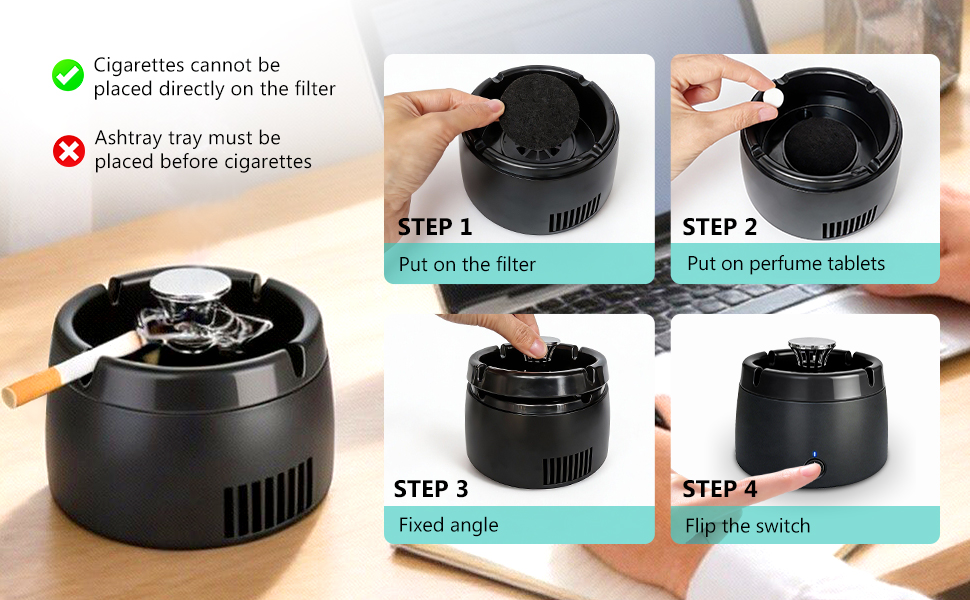 Cigarettes cannot be placed directly on the filter

Ashtray tray must be placed before cigarettes

STEP 1
Put on the filter

STEP 2
Put on perfume tablets

STEP 3
Fixed angle

STEP 4
Flip the switch