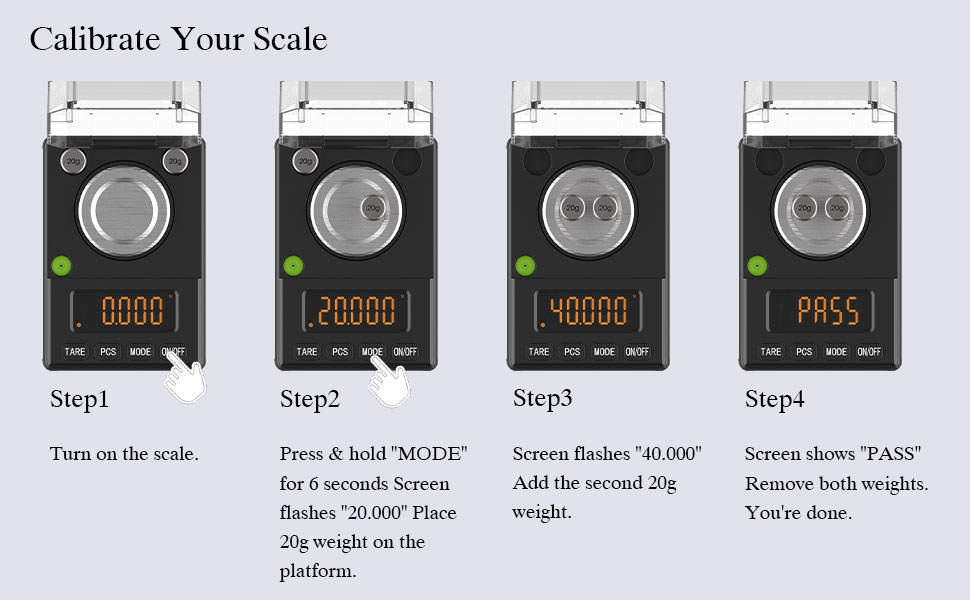 Calibrate Your Scale

20g 20g

0.000

TARE PCS MODE ON/OFF

Step1

Turn on the scale.

20g 20g

20.000

TARE PCS MODE ON/OFF

Step2

Press & hold "MODE" for 6 seconds Screen flashes "20.000" Place 20g weight on the platform.

20g 20g

40.000

TARE PCS MODE ON/OFF

Step3

Screen flashes "40.000" Add the second 20g weight.

20g 20g

PASS

TARE PCS MODE ON/OFF

Step4

Screen shows "PASS" Remove both weights. You're done.